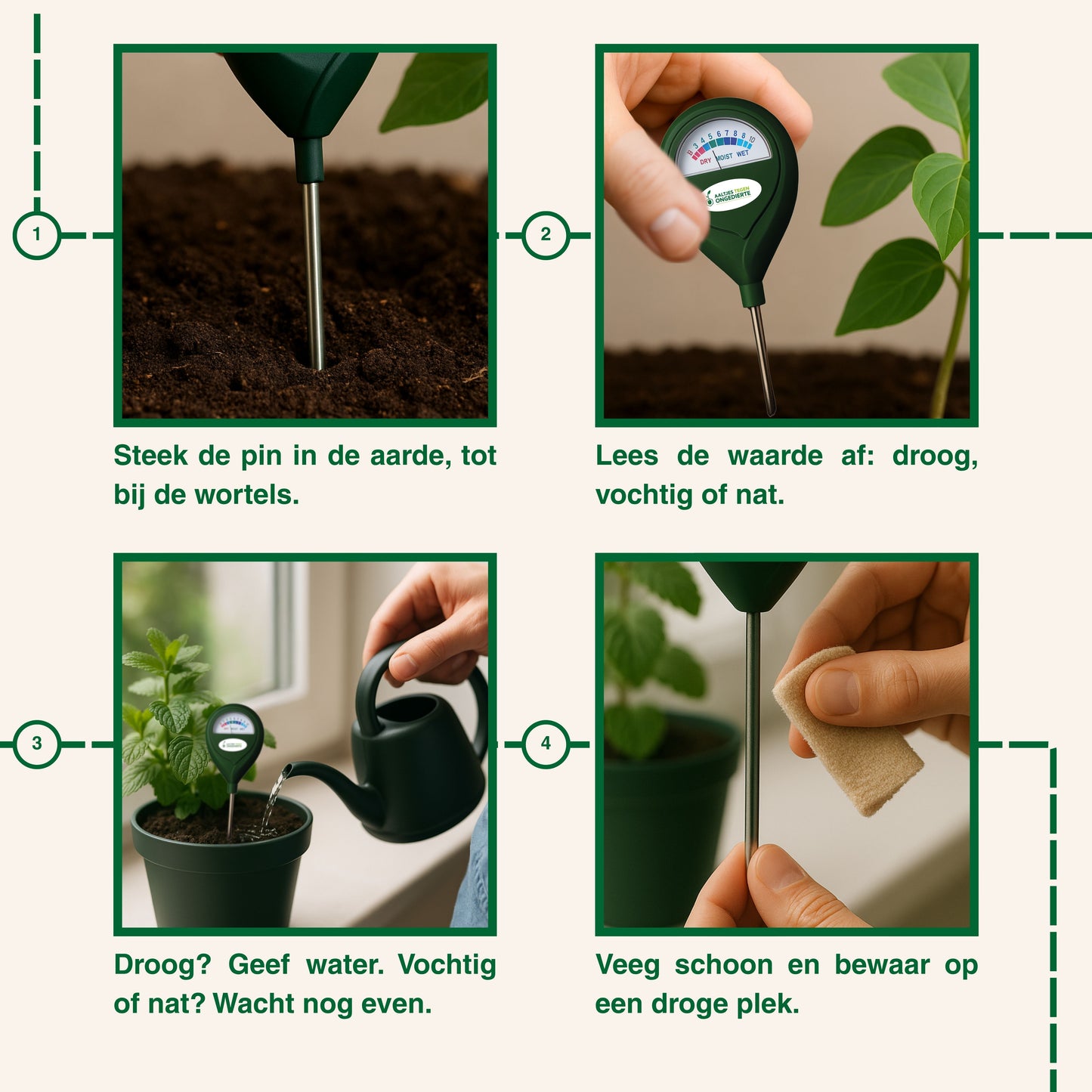 1

Steek de pin in de aarde, tot bij de wortels.

2

3 4 5 6 7 8 9 10
DRY MOIST WET
AALTJES TEGEN ONGEDIERTE

Lees de waarde af: droog, vochtig of nat.

3

Droog? Geef water. Vochtig of nat? Wacht nog even.

4

Veeg schoon en bewaar op een droge plek.